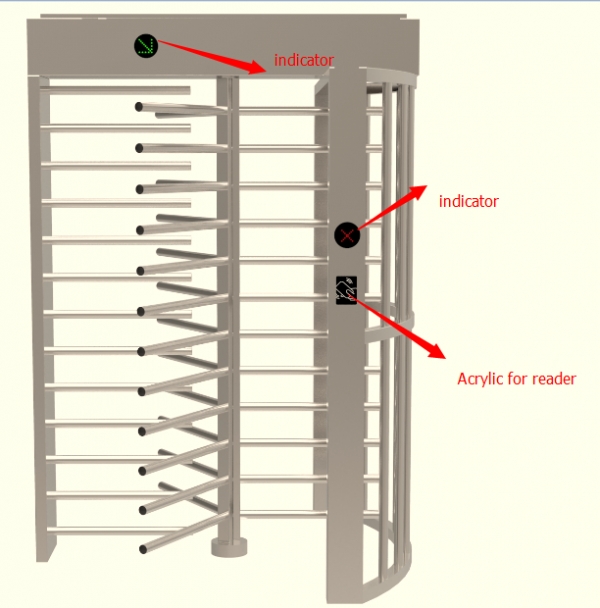 indicator

indicator

Acrylic for reader